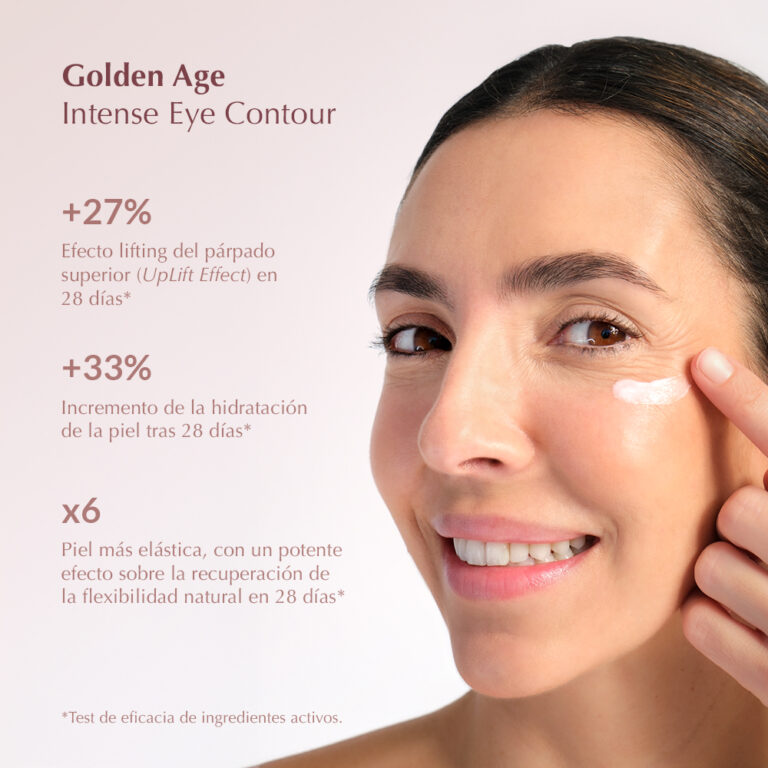 Golden Age
Intense Eye Contour

+27%
Efecto lifting del párpado superior (UpLift Effect) en 28 días*

+33%
Incremento de la hidratación de la piel tras 28 días*

x6
Piel más elástica, con un potente efecto sobre la recuperación de la flexibilidad natural en 28 días*

*Test de eficacia de ingredientes activos.